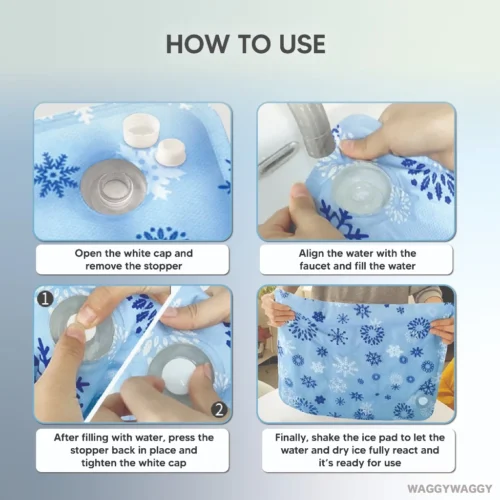 HOW TO USE

Open the white cap and remove the stopper

Align the water with the faucet and fill the water

1

2

After filling with water, press the stopper back in place and tighten the white cap

Finally, shake the ice pad to let the water and dry ice fully react and it's ready for use

WAGGYWAGGY